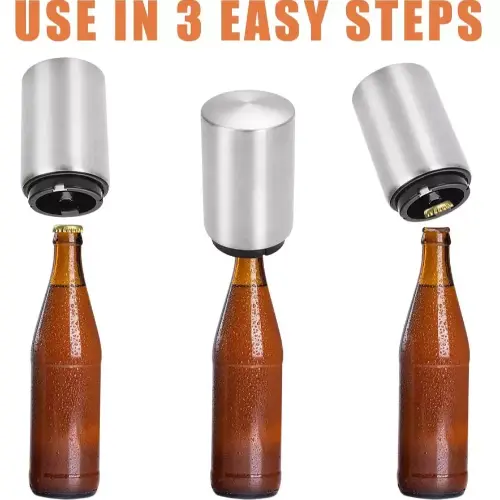 USE IN 3 EASY STEPS